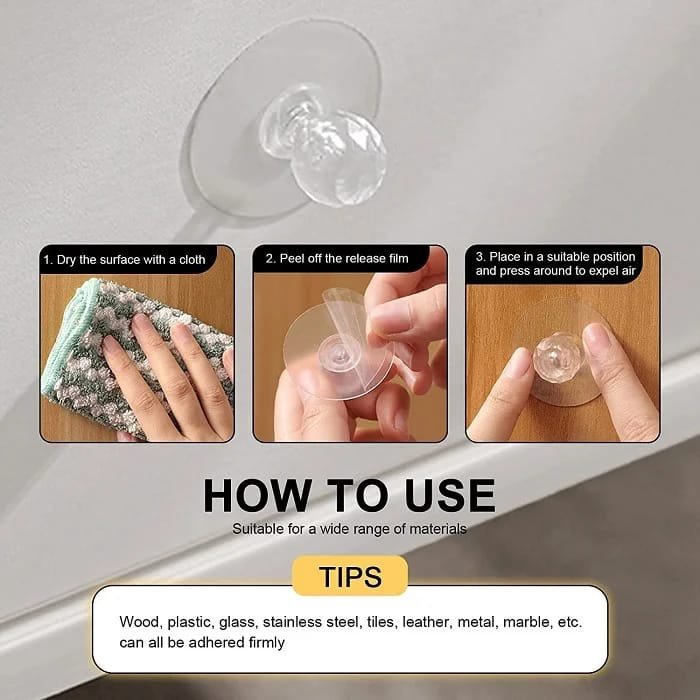 1. Dry the surface with a cloth

2. Peel off the release film

3. Place in a suitable position and press around to expel air

HOW TO USE

Suitable for a wide range of materials

TIPS

Wood, plastic, glass, stainless steel, tiles, leather, metal, marble, etc. can all be adhered firmly